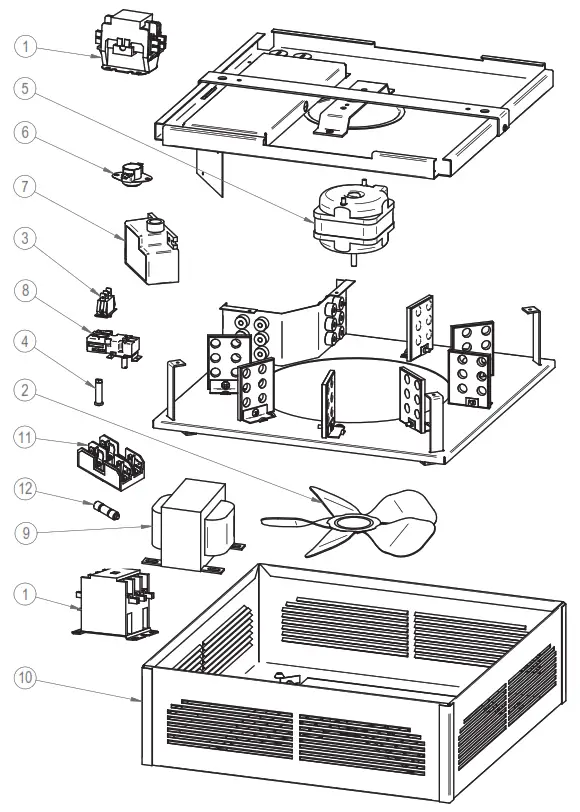 1
5
6
7
3
8
4
2
11
12
9
1
10