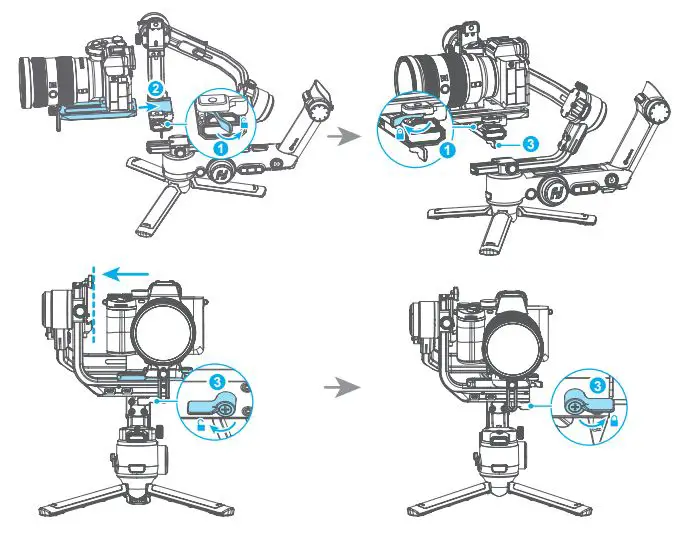 2
1
1
3
3
3