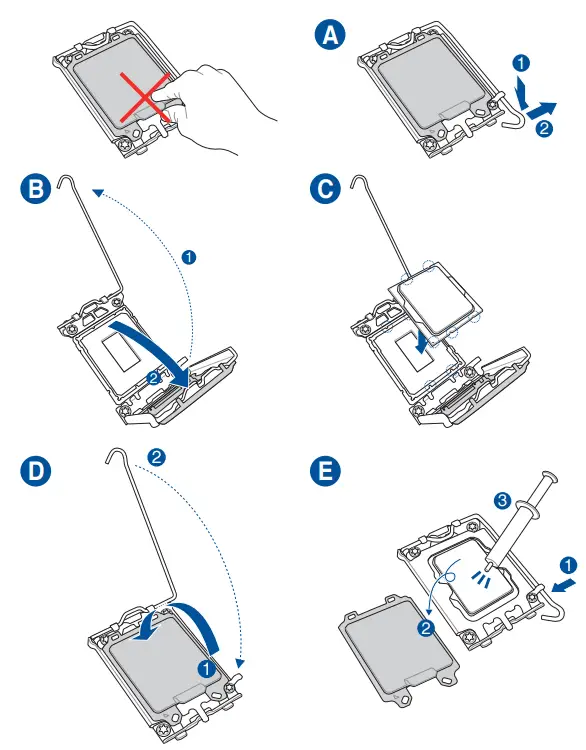 A
1
2
B
1
2
C
D
2
1
E
3
1
2