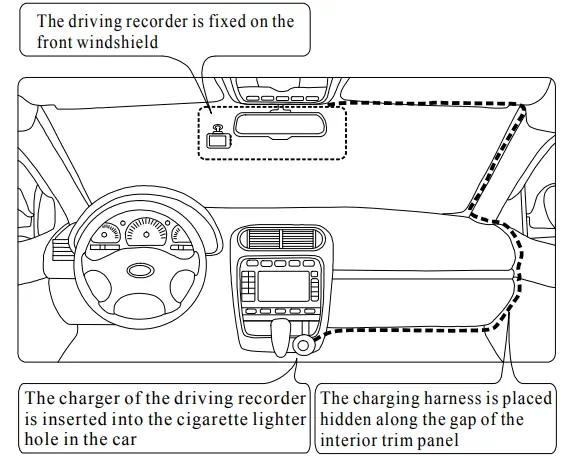 The driving recorder is fixed on the front windshield

The charger of the driving recorder is inserted into the cigarette lighter hole in the car

The charging harness is placed hidden along the gap of the interior trim panel