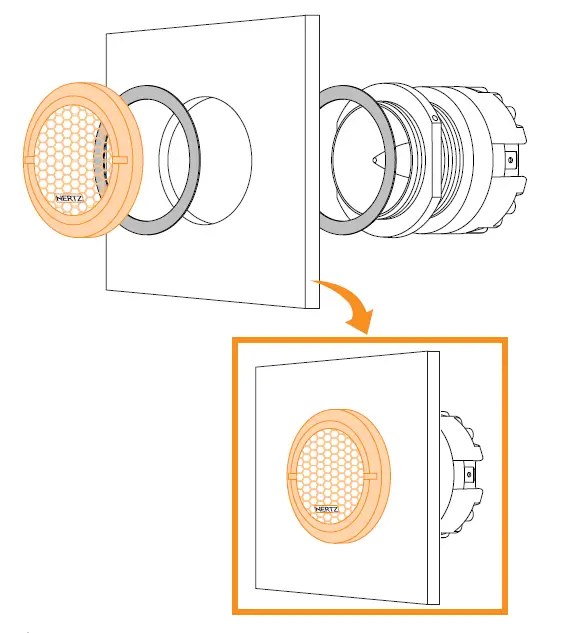 HERTZ

HERTZ