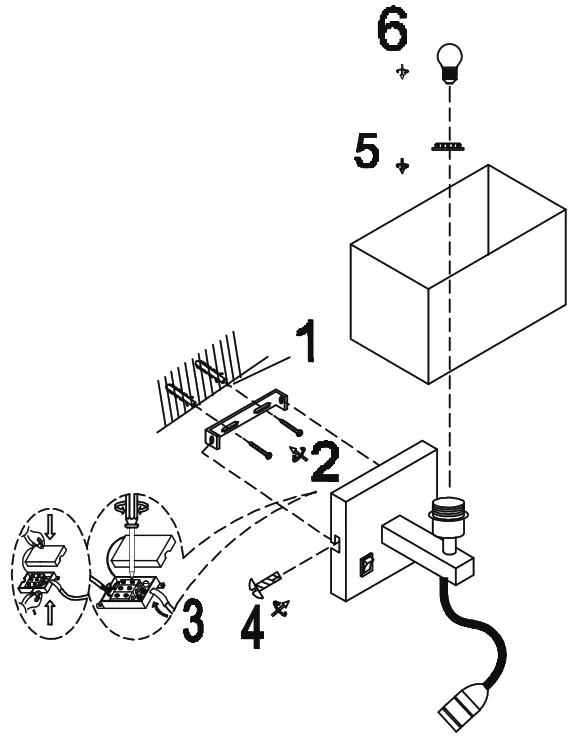 6

5

1

2

3

4