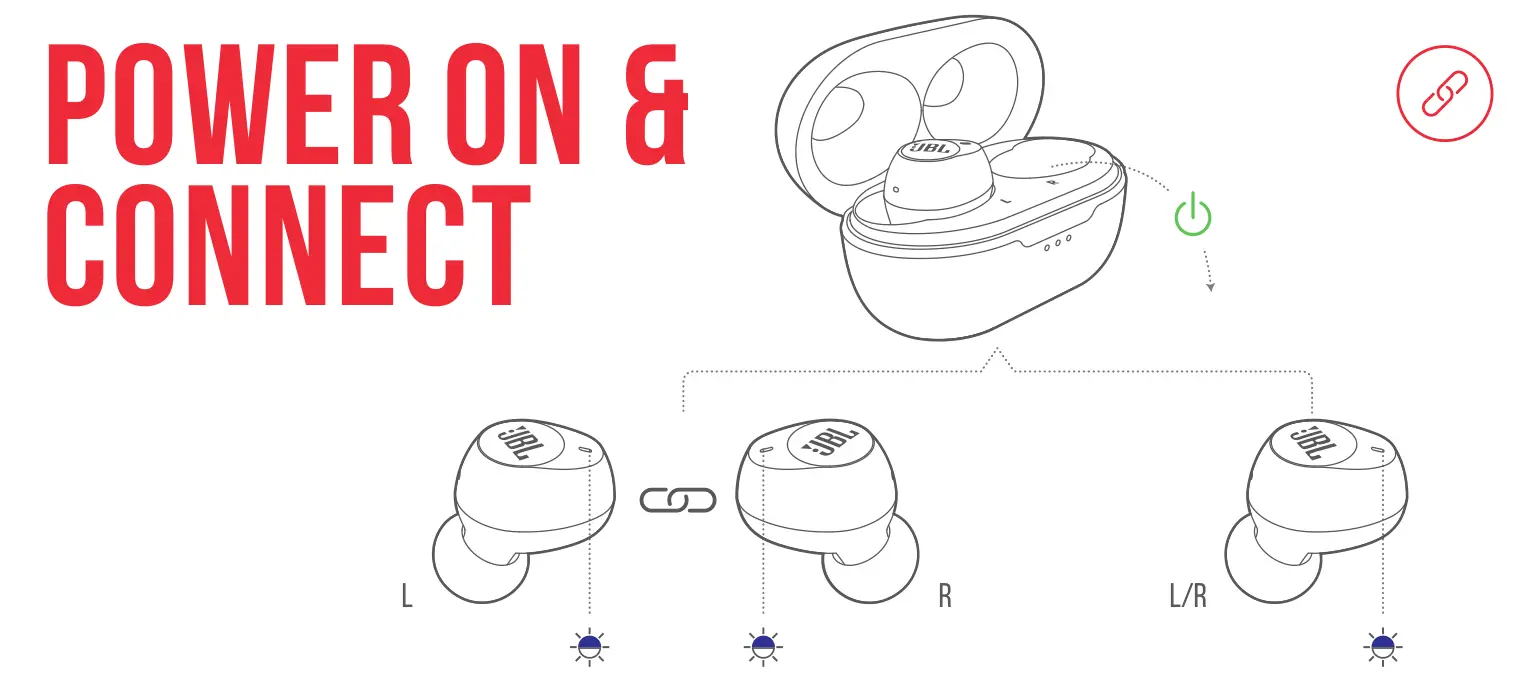 POWER ON &
CONNECT

JBL

JBL

JBL

JBL

L

R

L/R