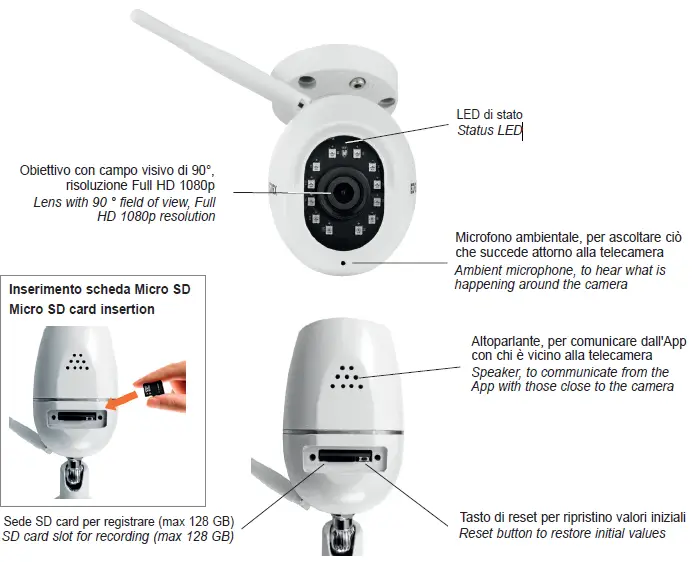 LED di stato
Status LED

Obiettivo con campo visivo di 90°, risoluzione Full HD 1080p
Lens with 90 ° field of view, Full HD 1080p resolution

Microfono ambientale, per ascoltare ciò che succede attorno alla telecamera
Ambient microphone, to hear what is happening around the camera

Inserimento scheda Micro SD
Micro SD card insertion

Altoparlante, per comunicare dall'App con chi è vicino alla telecamera
Speaker, to communicate from the App with those close to the camera

Sede SD card per registrare (max 128 GB)
SD card slot for recording (max 128 GB)

Tasto di reset per ripristino valori iniziali
Reset button to restore initial values