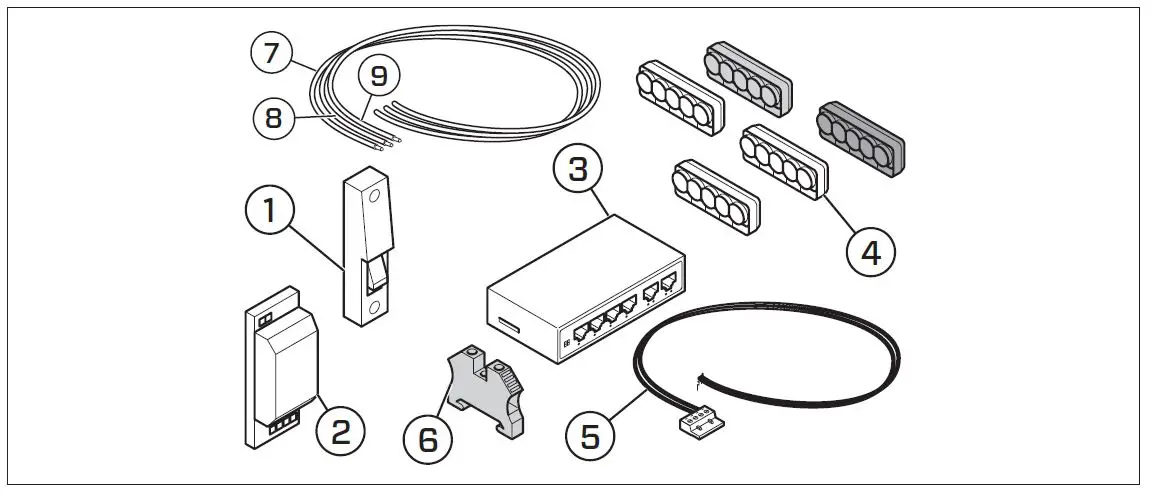 7
9
8
1
3
4
2
6
5