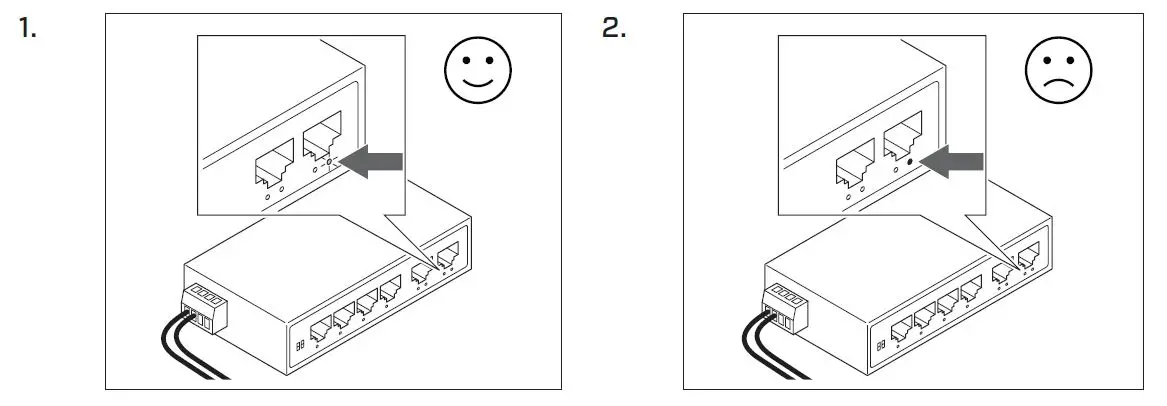 1.

2.