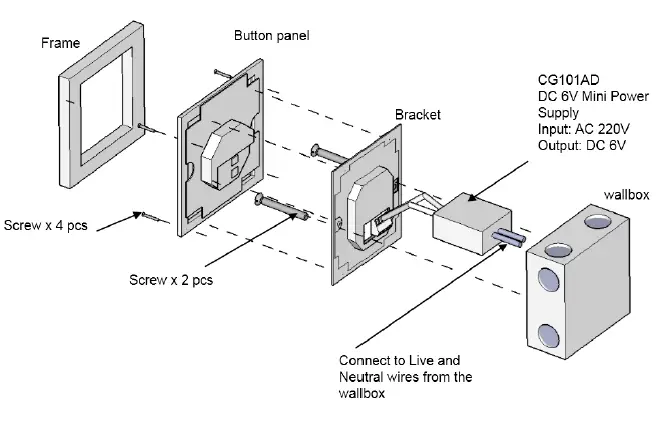 Frame

Button panel

CG101AD
DC 6V Mini Power Supply
Input: AC 220V
Output: DC 6V

Bracket

wallbox

Screw x 4 pcs

Screw x 2 pcs

Connect to Live and Neutral wires from the wallbox