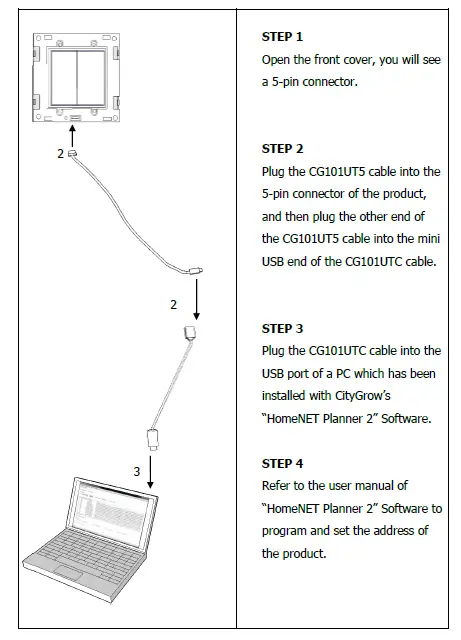 2

2

3

STEP 1
Open the front cover, you will see a 5-pin connector.

STEP 2
Plug the CG101UT5 cable into the 5-pin connector of the product, and then plug the other end of the CG101UT5 cable into the mini USB end of the CG101UTC cable.

STEP 3
Plug the CG101UTC cable into the USB port of a PC which has been installed with CityGrow's "HomeNET Planner 2" Software.

STEP 4
Refer to the user manual of "HomeNET Planner 2" Software to program and set the address of the product.