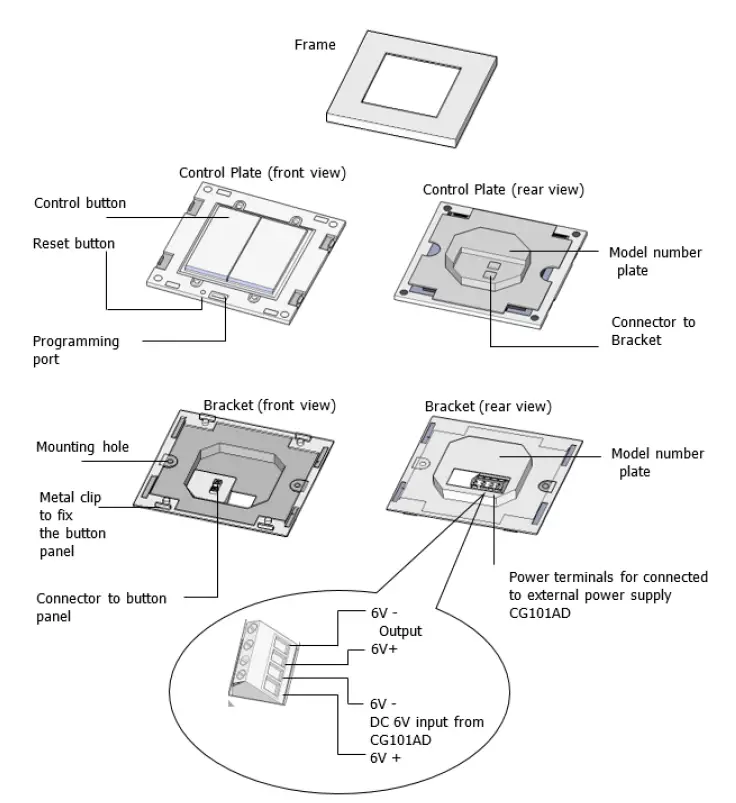 Frame

Control Plate (front view)

Control button

Reset button

Programming port

Control Plate (rear view)

Model number plate

Connector to Bracket

Bracket (front view)

Mounting hole

Metal clip to fix the button panel

Connector to button panel

Bracket (rear view)

Model number plate

Power terminals for connected to external power supply CG101AD

6V -
Output
6V+

6V -
DC 6V input from CG101AD
6V +