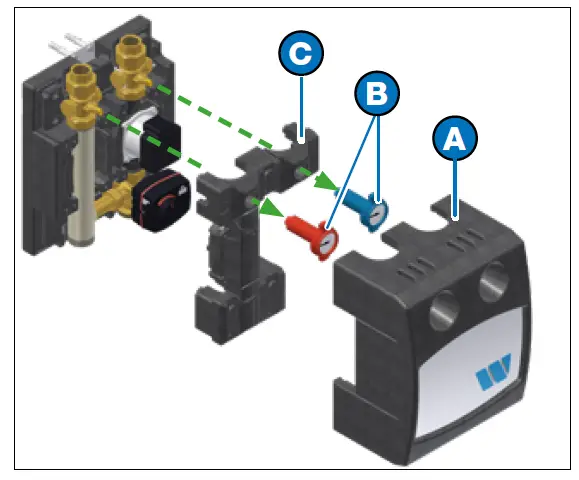 C
B
A