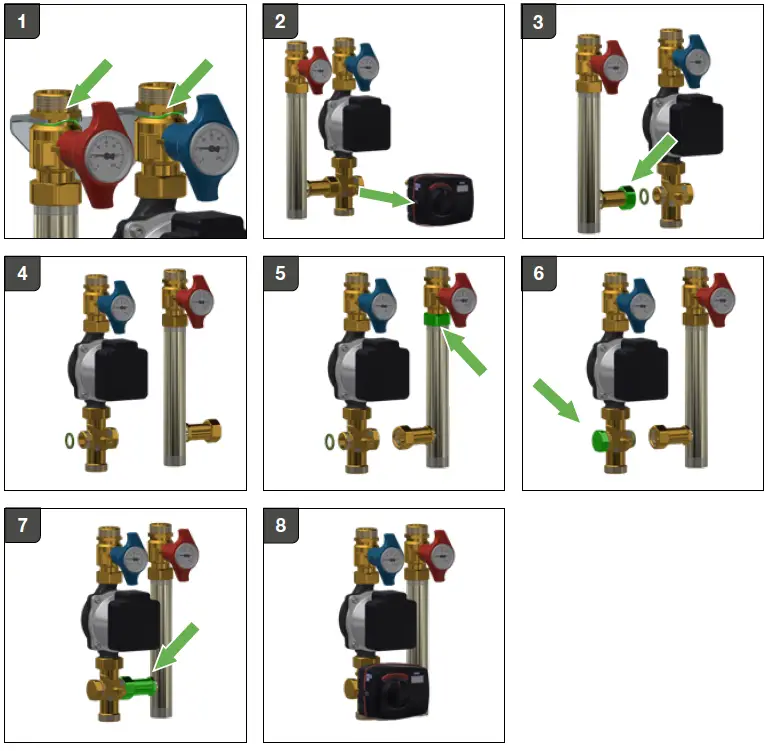 1

2

3

4

5

6

7

8