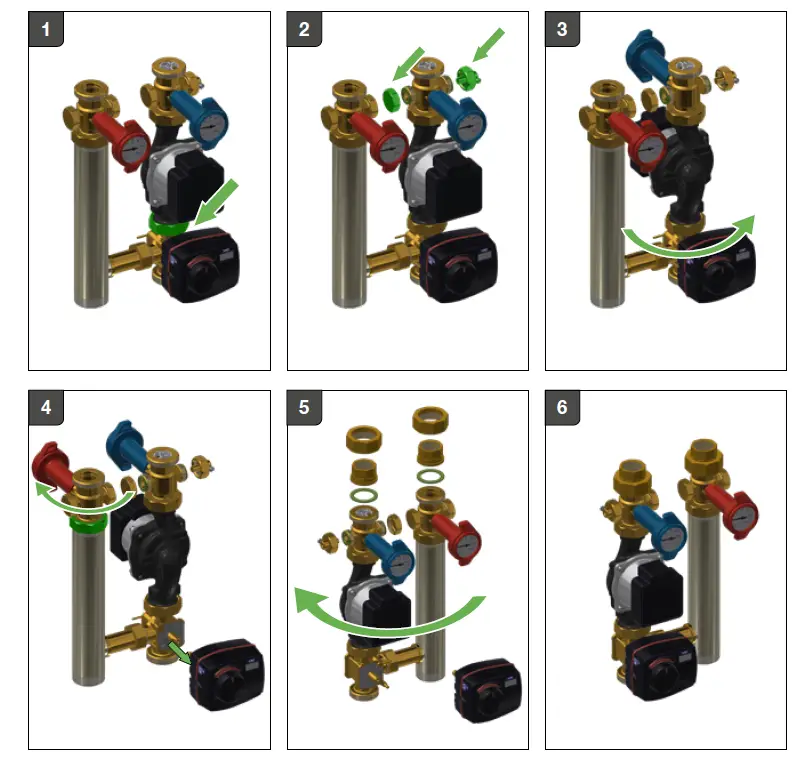 1

2

3

4

5

6