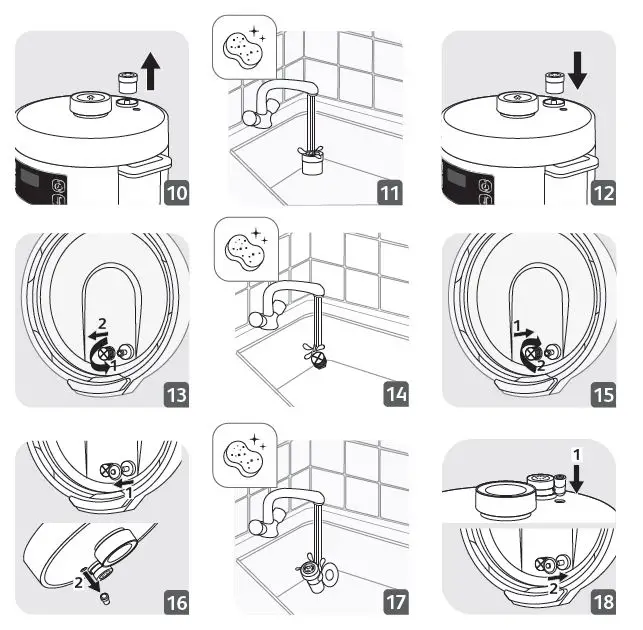 10
11
12
2
1
13
14
1
2
15
1
2
16
17
1
2
18