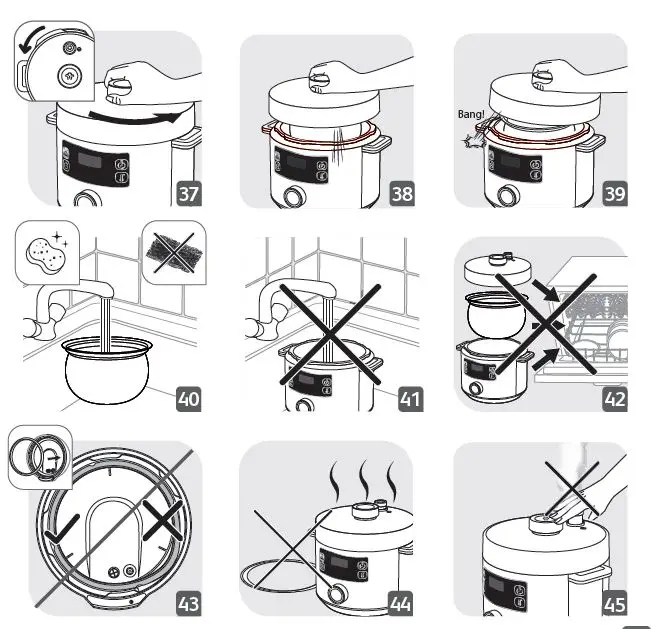 37

38

Bang!

39

40

41

42

43

44

45