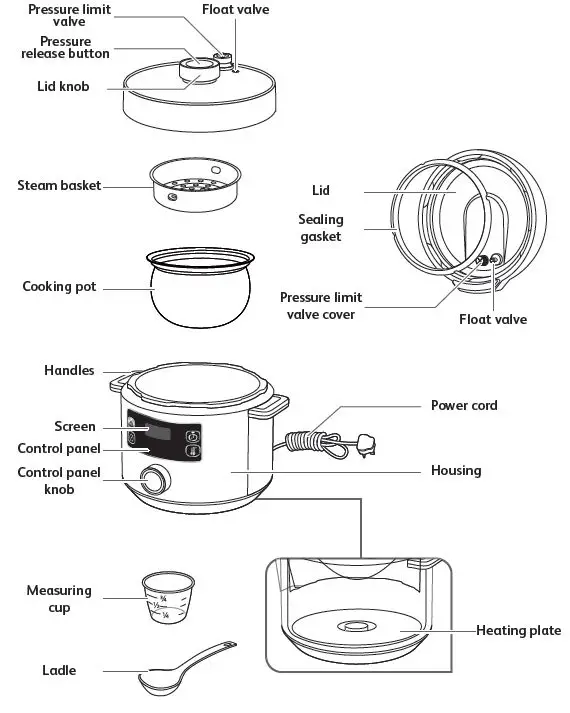 Pressure limit valve
Float valve
Pressure release button
Lid knob

Steam basket
Lid
Sealing gasket

Cooking pot
Pressure limit valve cover
Float valve

Handles
Power cord
Screen
Control panel
Control panel knob
Housing

Measuring cup
¾
½
¼
Heating plate

Ladle