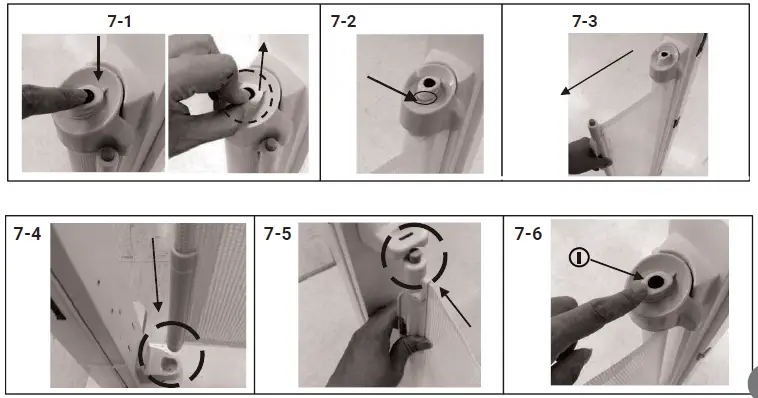 7-1
7-2
7-3
7-4
7-5
7-6