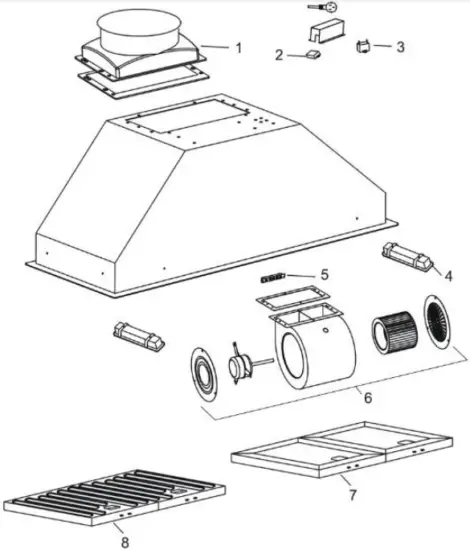 1
2
3
4
5
6
7
8