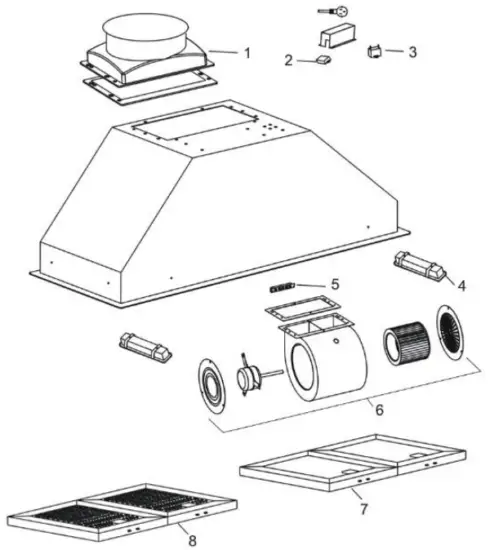 1
2
3
4
5
6
7
8