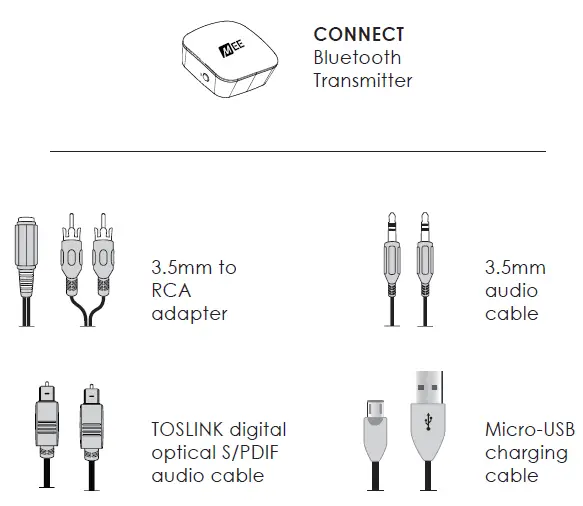 MEE

CONNECT
Bluetooth
Transmitter

3.5mm to
RCA
adapter

3.5mm
audio
cable

TOSLINK digital
optical S/PDIF
audio cable

Micro-USB
charging
cable