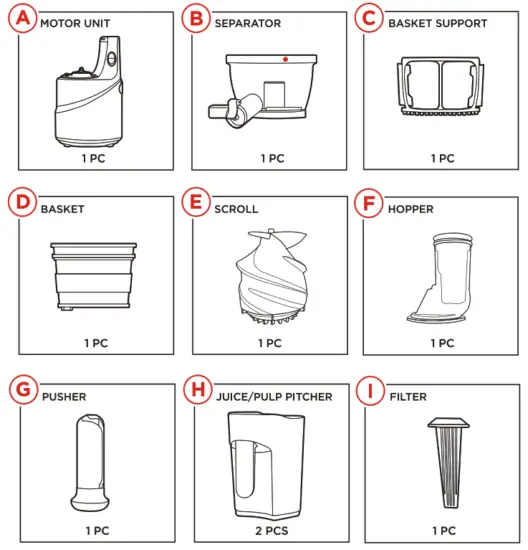 A MOTOR UNIT
1 PC

B SEPARATOR
1 PC

C BASKET SUPPORT
1 PC

D BASKET
1 PC

E SCROLL
1 PC

F HOPPER
1 PC

G PUSHER
1 PC

H JUICE/PULP PITCHER
2 PCS

I FILTER
1 PC