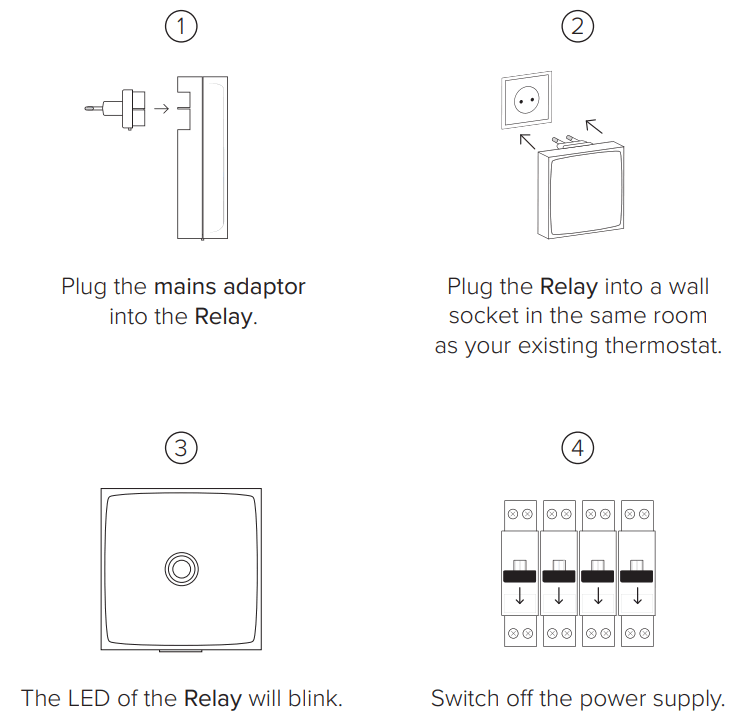 1

Plug the mains adaptor into the Relay.

2

Plug the Relay into a wall socket in the same room as your existing thermostat.

3

The LED of the Relay will blink.

4

Switch off the power supply.