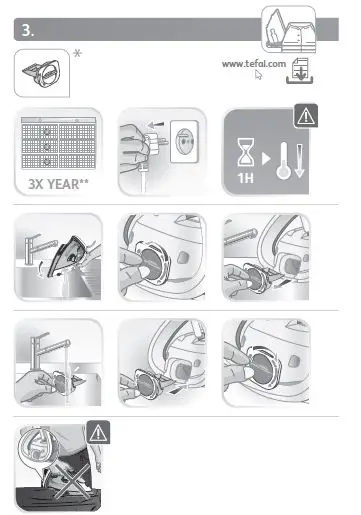 3.

*

www.tefal.com

3X YEAR**

1H