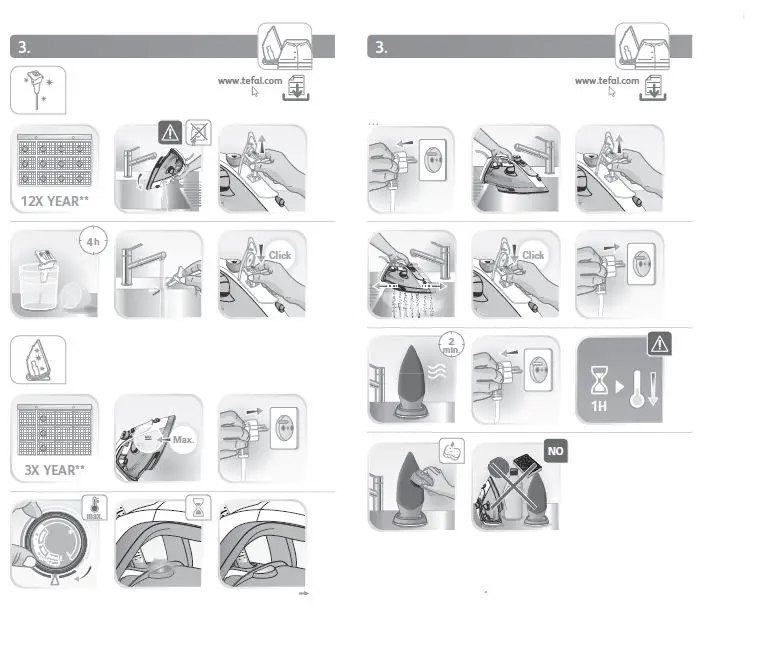 3.

www.tefal.com

12X YEAR**

4h

Click

3X YEAR**

Max.

max.

3.

www.tefal.com

Click

2 min.

1H

NO