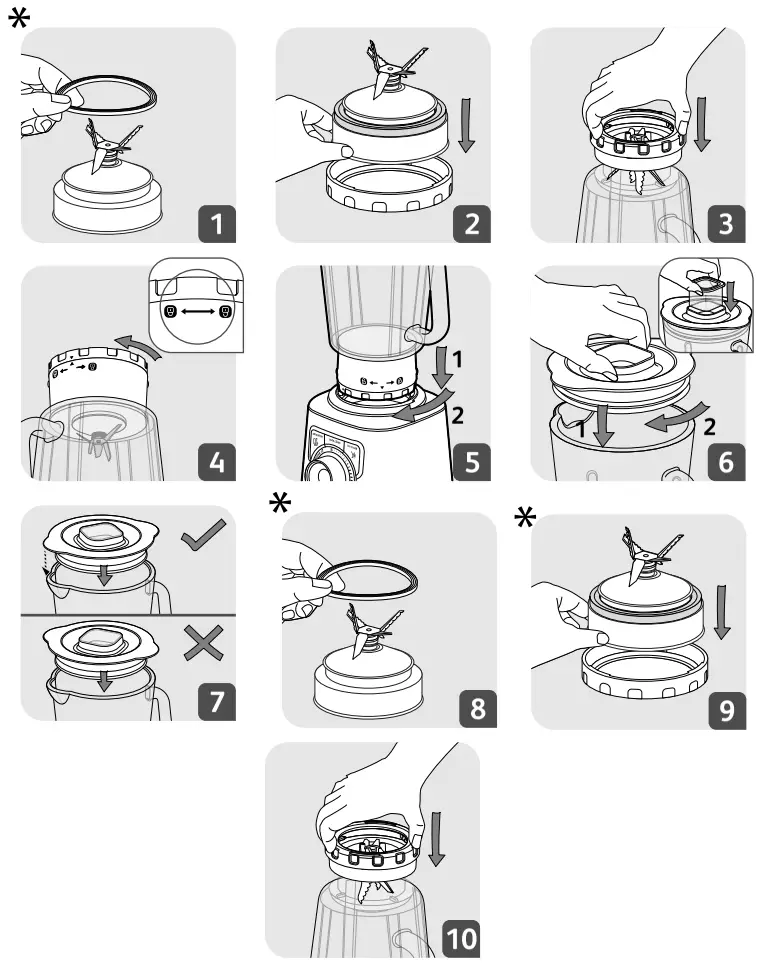 *

1

2

3

4

1
2
5

1
2
6

7

*

8

*

9

10