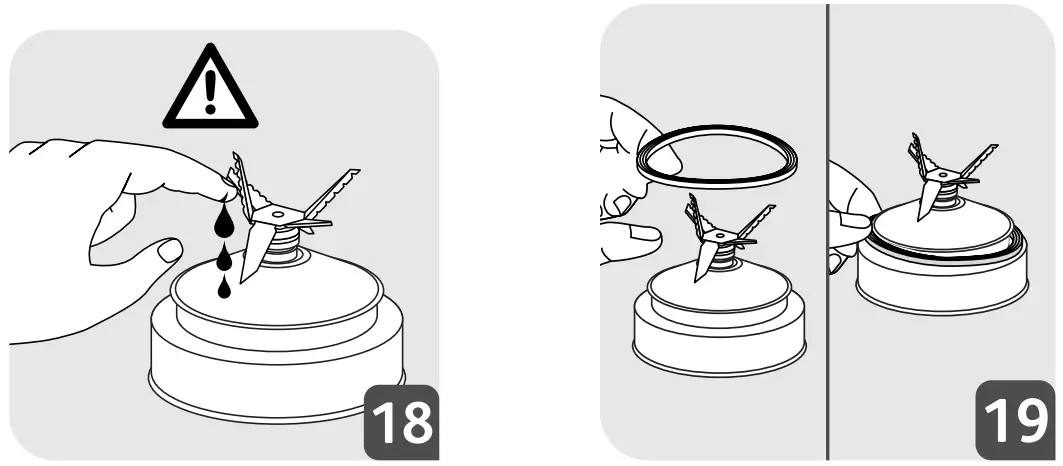 18

19