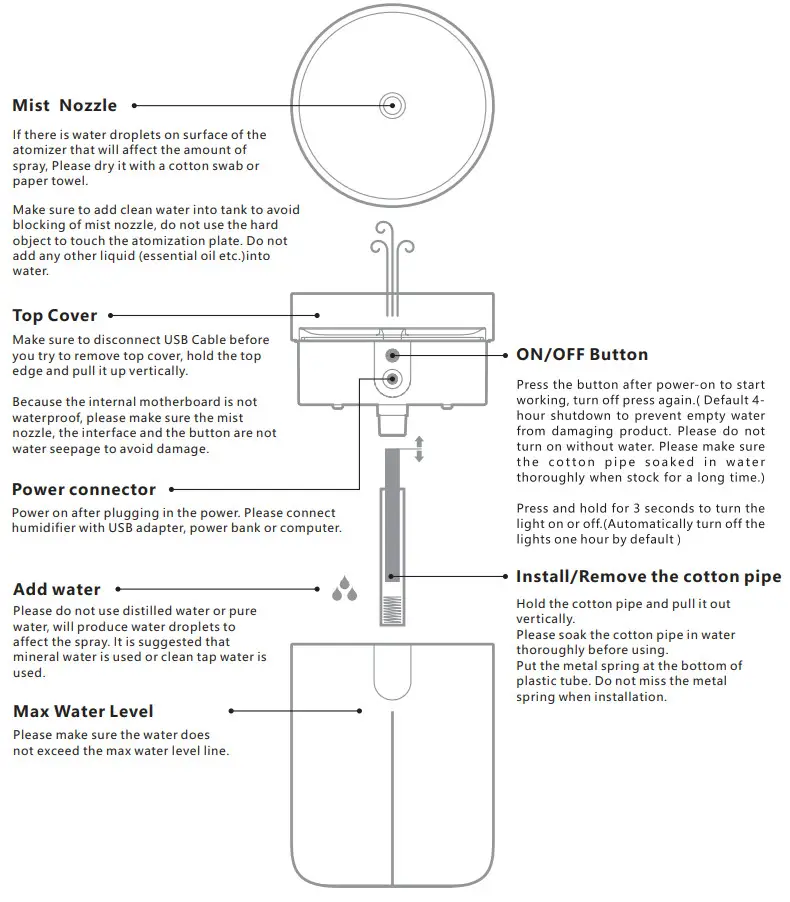 Mist Nozzle

If there is water droplets on surface of the atomizer that will affect the amount of spray, Please dry it with a cotton swab or paper towel.

Make sure to add clean water into tank to avoid blocking of mist nozzle, do not use the hard object to touch the atomization plate. Do not add any other liquid (essential oil etc.)into water.

Top Cover

Make sure to disconnect USB Cable before you try to remove top cover, hold the top edge and pull it up vertically.

Because the internal motherboard is not waterproof, please make sure the mist nozzle, the interface and the button are not water seepage to avoid damage.

Power connector

Power on after plugging in the power. Please connect humidifier with USB adapter, power bank or computer.

Add water

Please do not use distilled water or pure water, will produce water droplets to affect the spray. It is suggested that mineral water is used or clean tap water is used.

Max Water Level

Please make sure the water does not exceed the max water level line.

ON/OFF Button

Press the button after power-on to start working, turn off press again.( Default 4-hour shutdown to prevent empty water from damaging product. Please do not turn on without water. Please make sure the cotton pipe soaked in water thoroughly when stock for a long time.)

Press and hold for 3 seconds to turn the light on or off.(Automatically turn off the lights one hour by default )

Install/Remove the cotton pipe

Hold the cotton pipe and pull it out vertically.
Please soak the cotton pipe in water thoroughly before using.
Put the metal spring at the bottom of plastic tube. Do not miss the metal spring when installation.