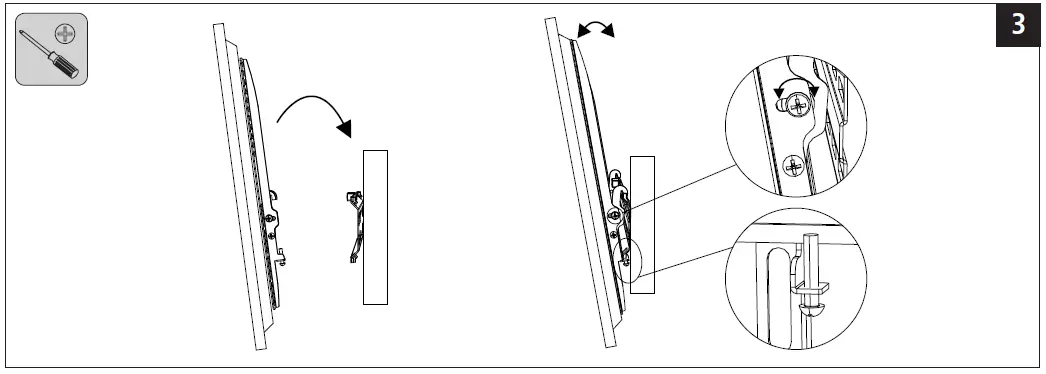 3