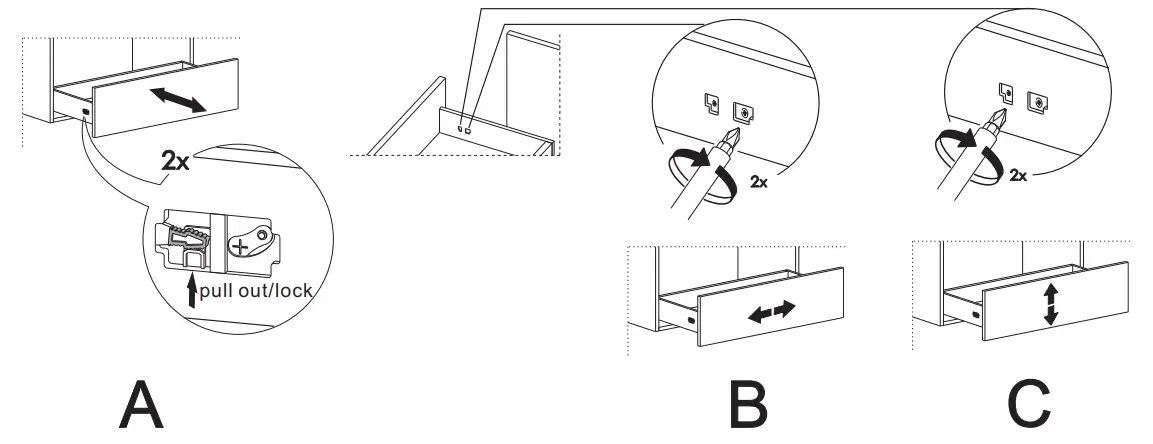 2x

pull out/lock

2x

2x

A

B

C