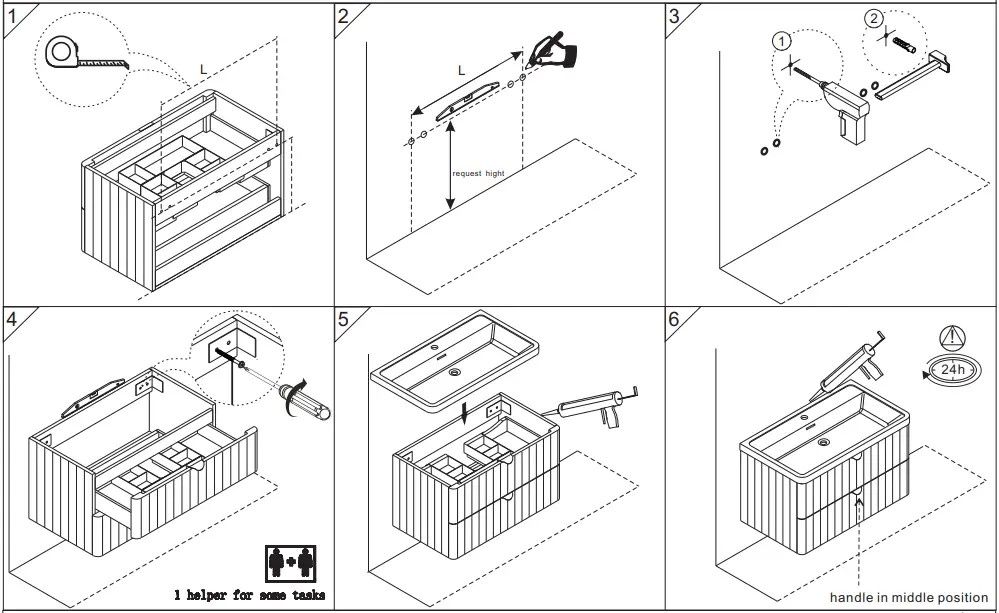 1

L

2

L

request hight

3

①

②

4

1 helper for some tasks

5

6

24h

handle in middle position