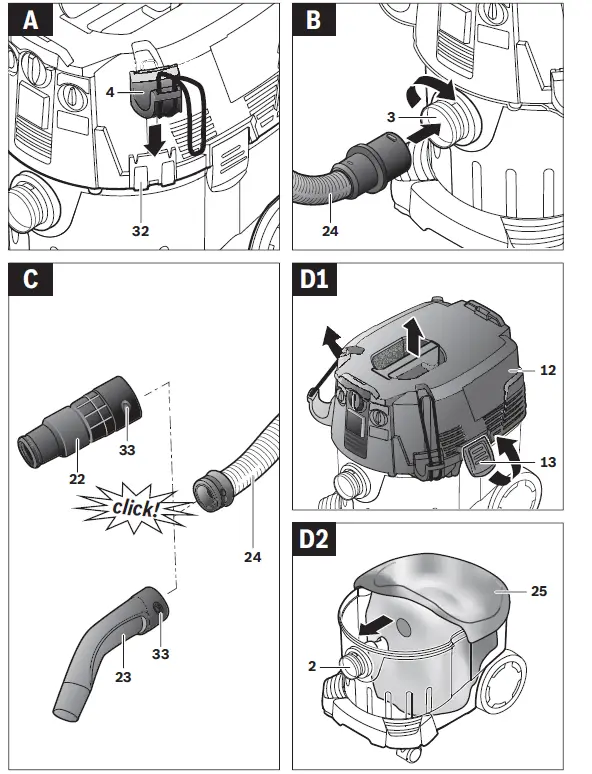 A
4
32

B
3
24

C
22
33
click!
24
23
33

D1
12
13

D2
25
2