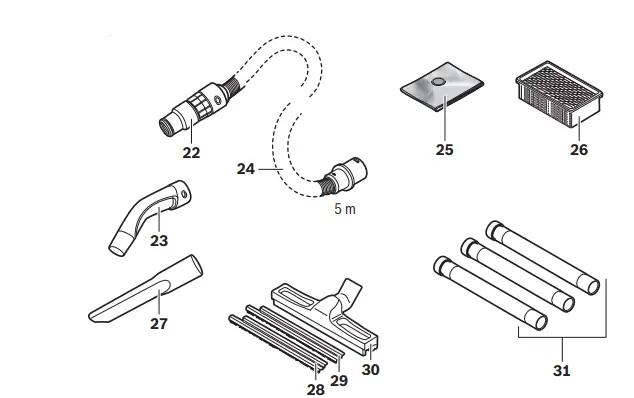 22
24
5 m
25
26
23
27
28
29
30
31