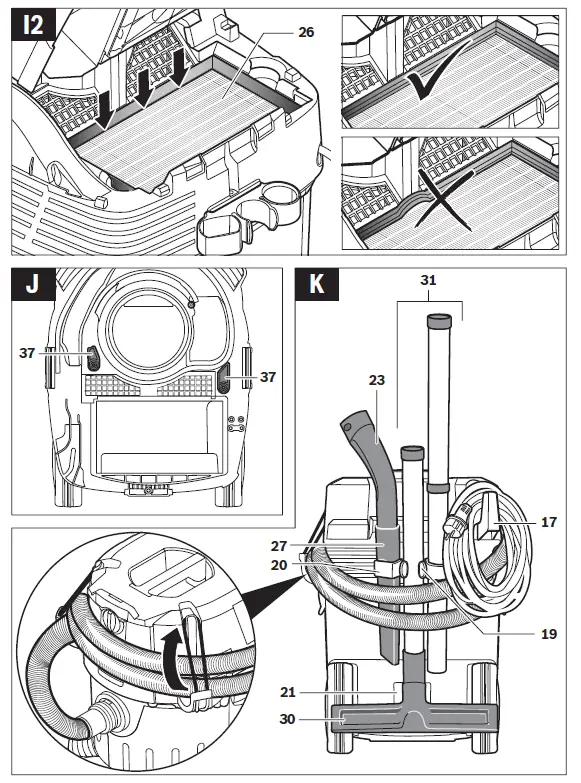 I2

26

J

37

37

K

31

23

17

27

20

19

21

30