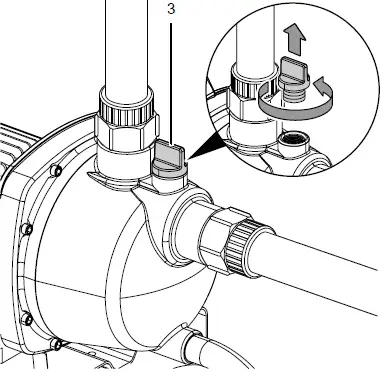 3