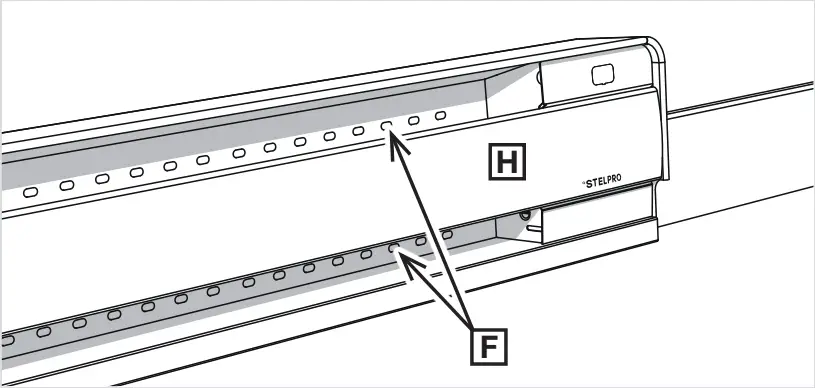 H

STELPRO

F