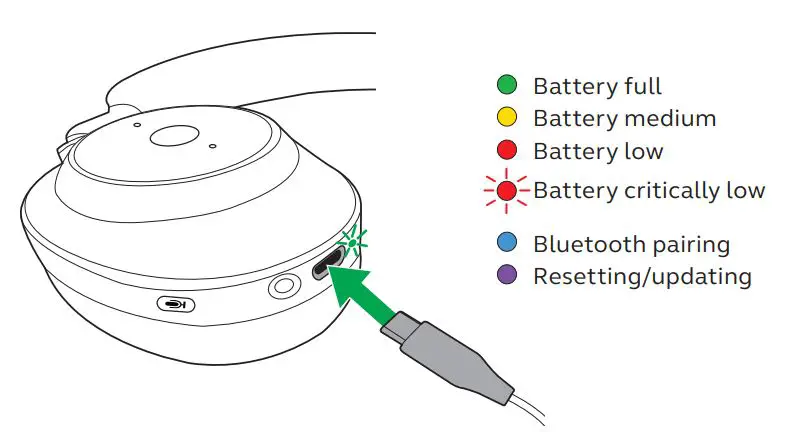 Battery full
Battery medium
Battery low
Battery critically low

Bluetooth pairing
Resetting/updating