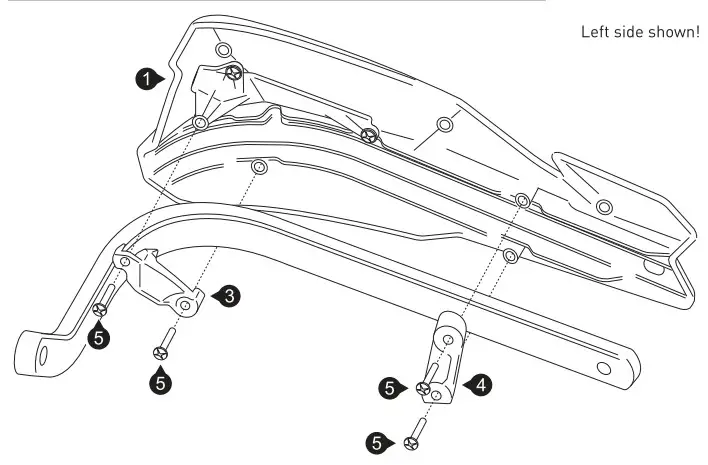 Left side shown!

1

3

5

5

5

4

5