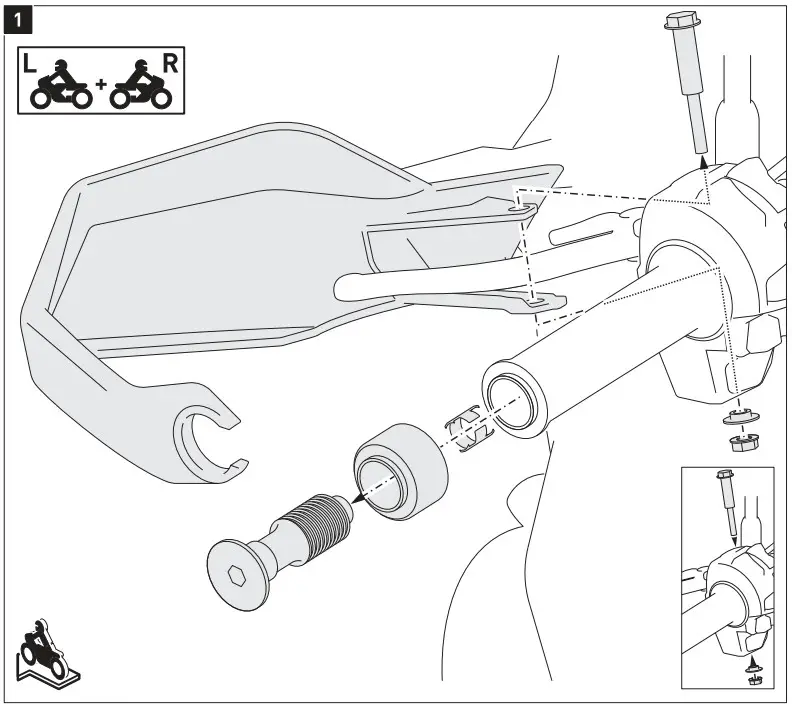 1

L + R