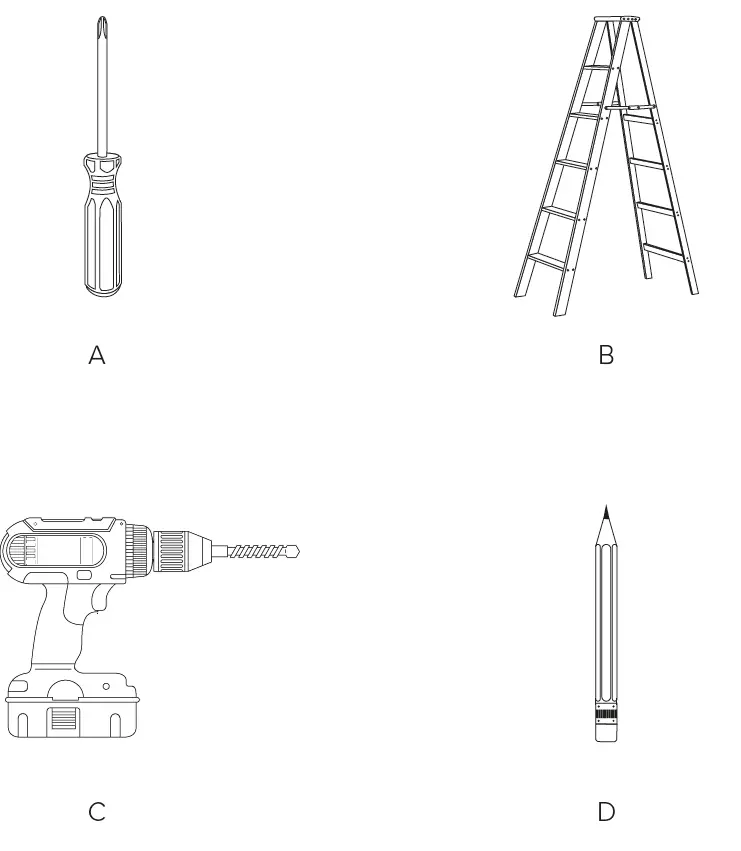 A

B

C

D