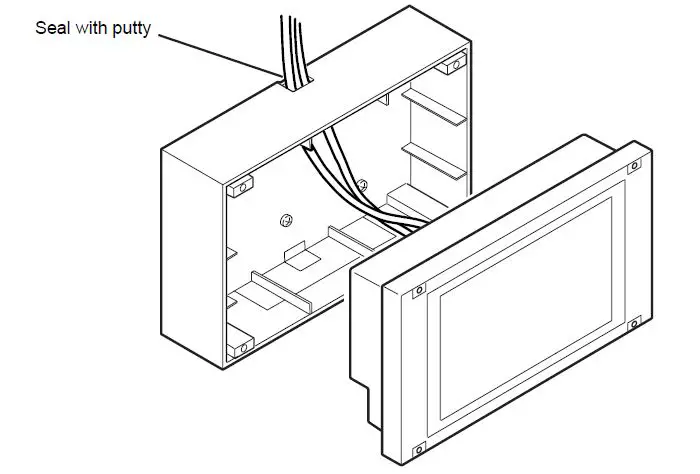 Seal with putty