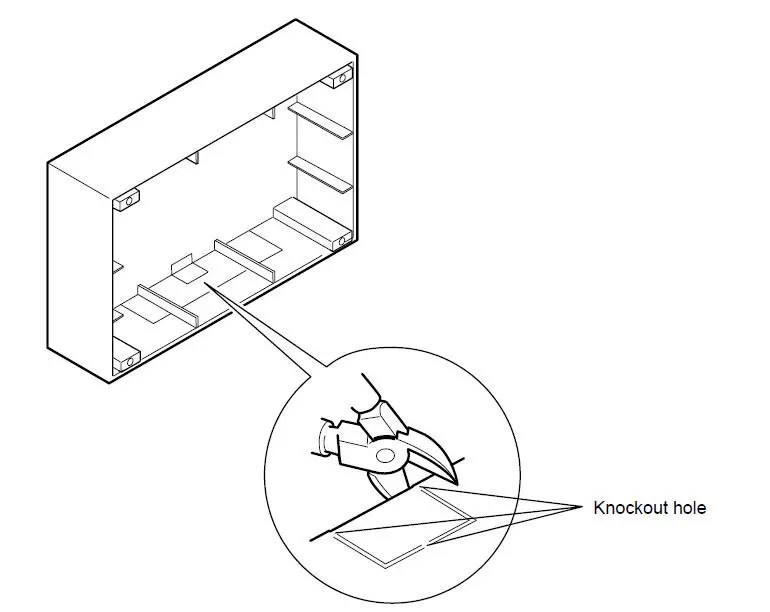 Knockout hole