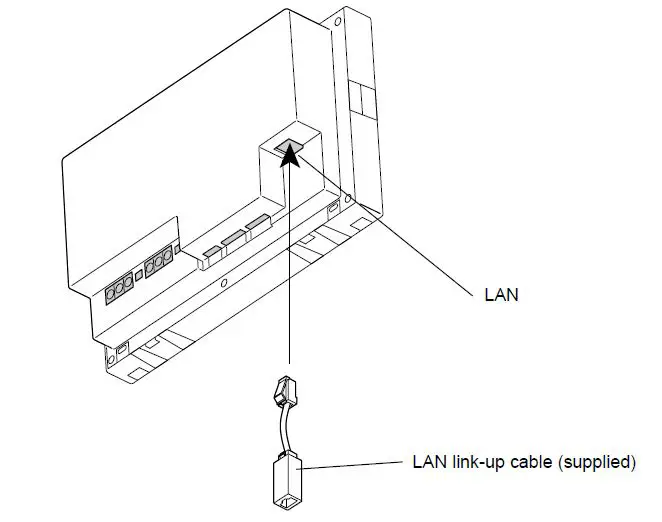 LAN

LAN link-up cable (supplied)