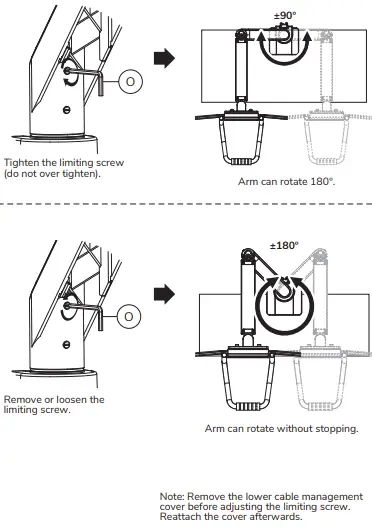 O

Tighten the limiting screw (do not over tighten).

±90°

Arm can rotate 180°.

O

Remove or loosen the limiting screw.

±180°

Arm can rotate without stopping.

Note: Remove the lower cable management cover before adjusting the limiting screw. Reattach the cover afterwards.