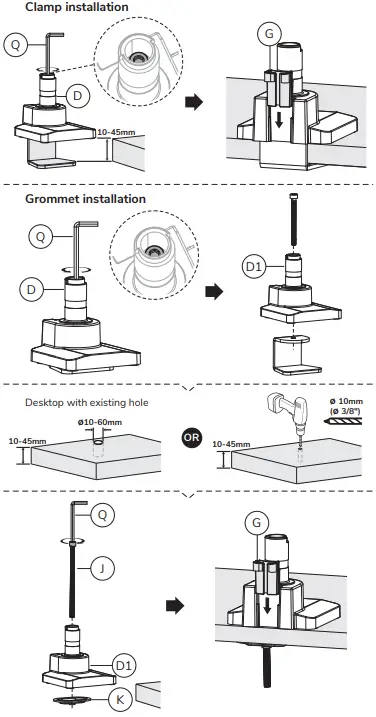 Clamp installation

Q

D

10-45mm

G

Grommet installation

Q

D

D1

Desktop with existing hole

ø10-60mm

10-45mm

OR

ø 10mm
(ø 3/8")

10-45mm

Q

J

D1

K

G