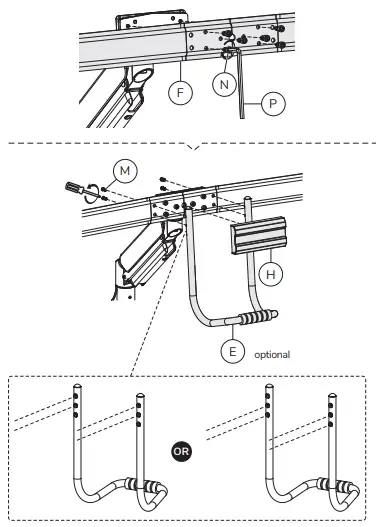 F
N
P
M
H
E
optional
OR