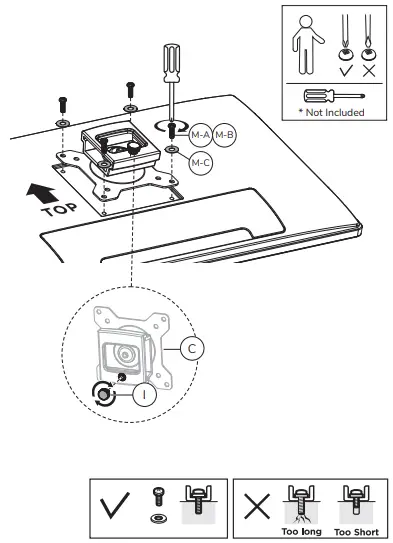 * Not Included

M-A
M-B
M-C
TOP
C
I

Too long
Too Short