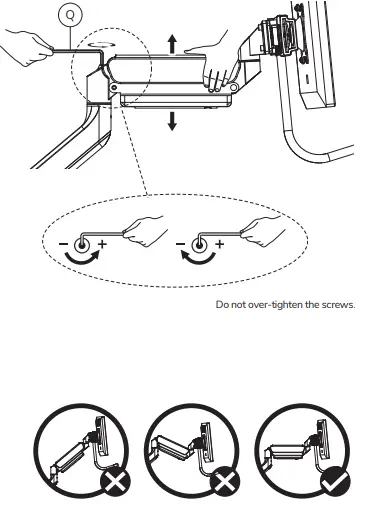 Q

− +

− +

Do not over-tighten the screws.